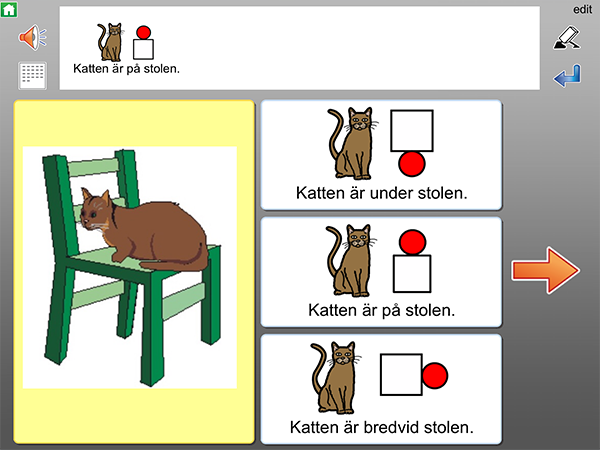 edit

Katten är på stolen.

Katten är under stolen.

Katten är på stolen.

Katten är bredvid stolen.